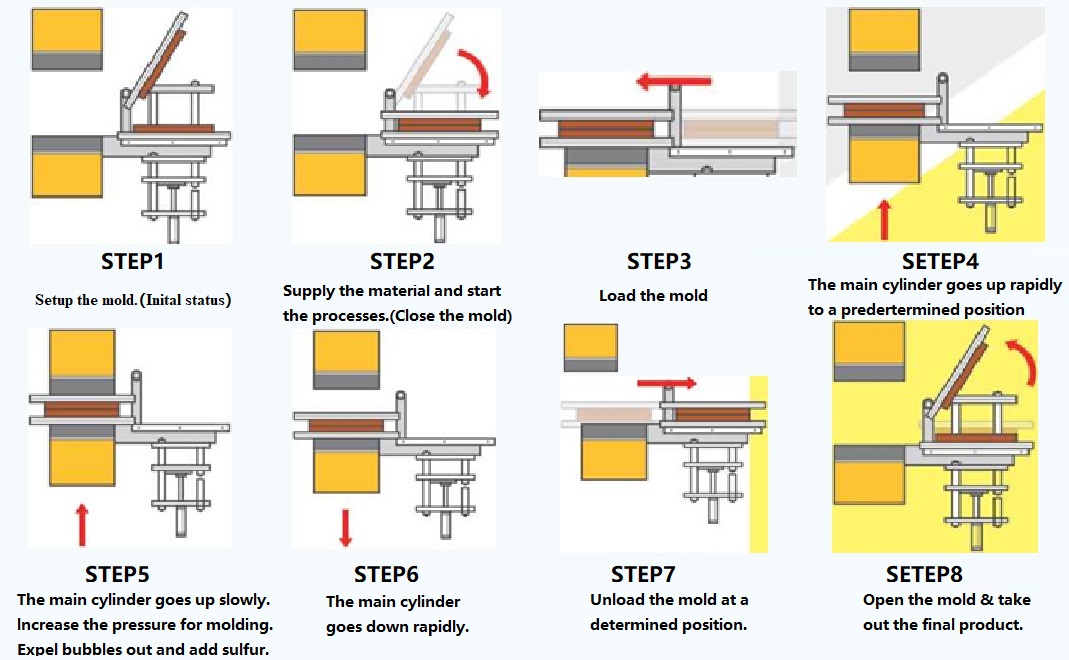 STEP1
Setup the mold.(Inital status)

STEP2
Supply the material and start the processes.(Close the mold)

STEP3
Load the mold

SETEP4
The main cylinder goes up rapidly to a predertermined position

STEP5
The main cylinder goes up slowly. Increase the pressure for molding. Expel bubbles out and add sulfur.

STEP6
The main cylinder goes down rapidly.

STEP7
Unload the mold at a determined position.

SETEP8
Open the mold & take out the final product.